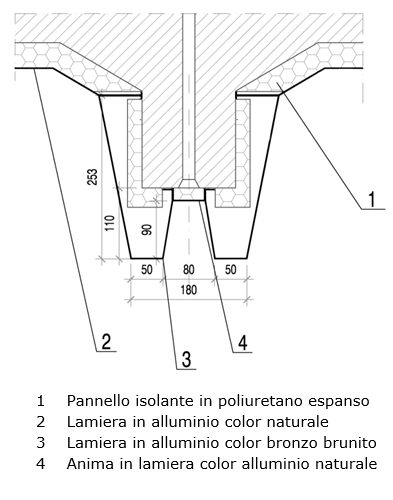 253
110
90
50
80
50
180
1
2
3
4

1 Pannello isolante in poliuretano espanso
2 Lamiera in alluminio color naturale
3 Lamiera in alluminio color bronzo brunito
4 Anima in lamiera color alluminio naturale